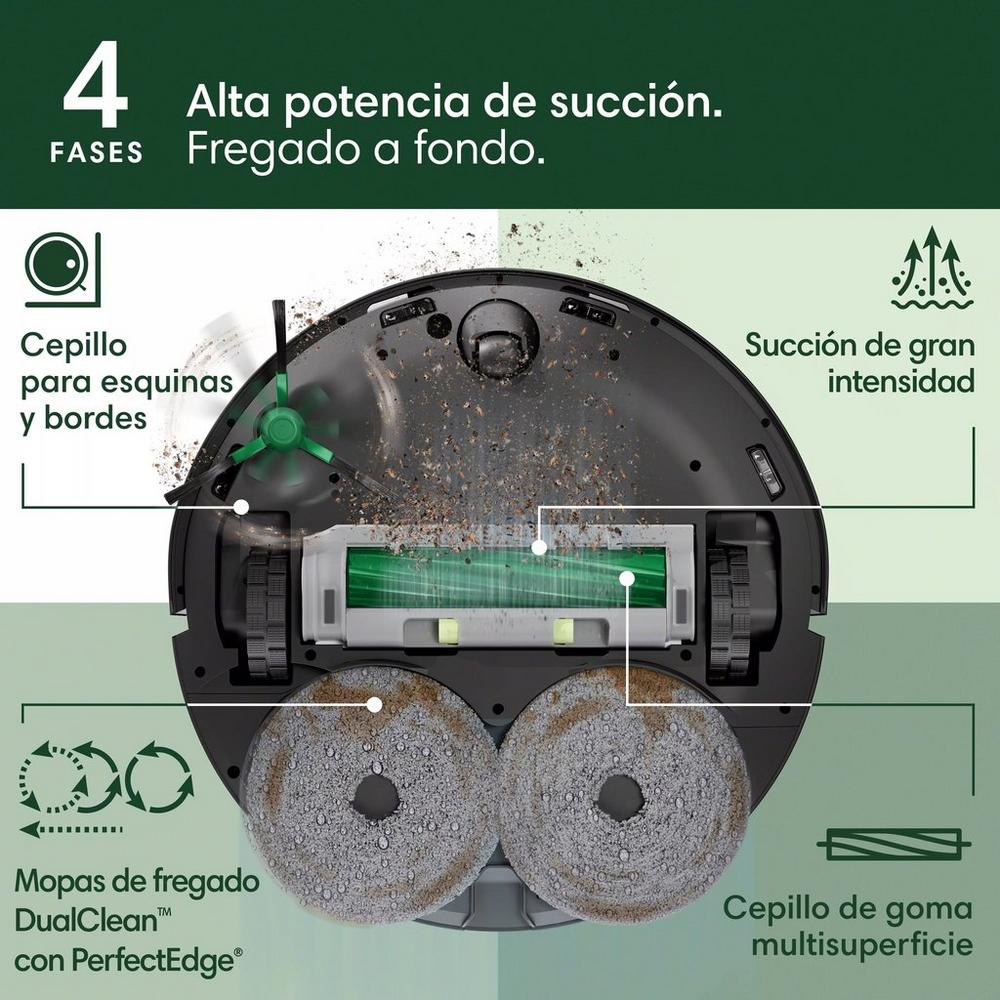 4 FASES

Alta potencia de succión. Fregado a fondo.

Cepillo para esquinas y bordes

Succión de gran intensidad

Mopas de fregado DualClean™ con PerfectEdge®

Cepillo de goma multisuperficie